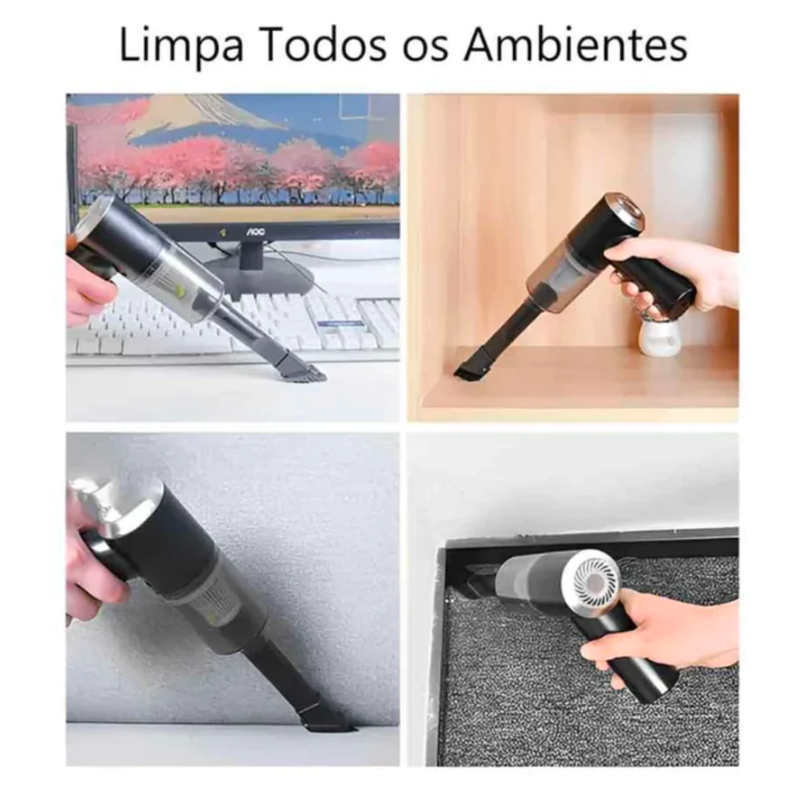 Limpa Todos os Ambientes

AOC