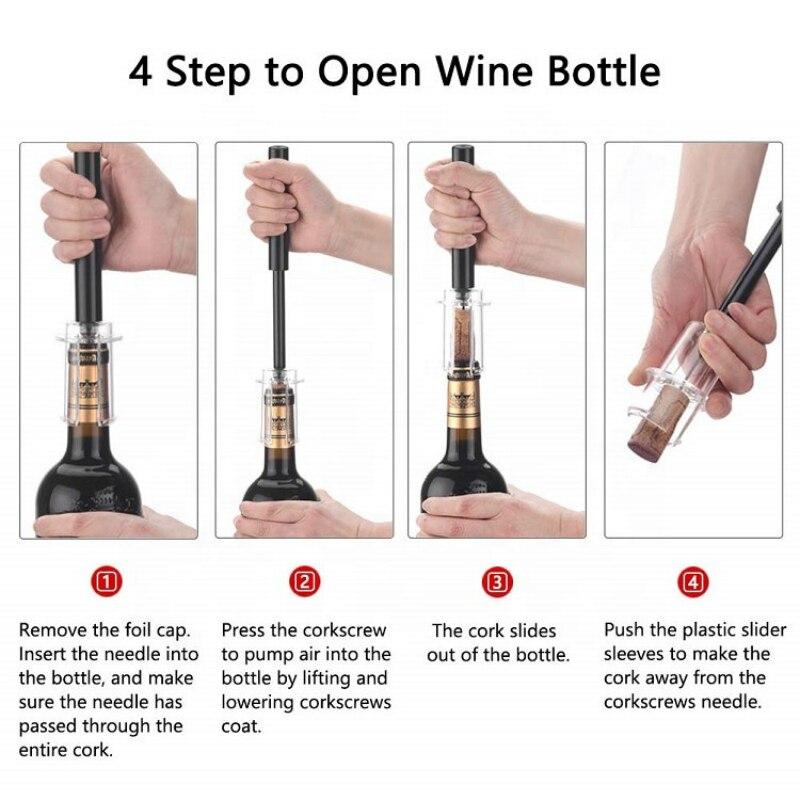 4 Step to Open Wine Bottle

1

Remove the foil cap. Insert the needle into the bottle, and make sure the needle has passed through the entire cork.

2

Press the corkscrew to pump air into the bottle by lifting and lowering corkscrews coat.

3

The cork slides out of the bottle.

4

Push the plastic slider sleeves to make the cork away from the corkscrews needle.