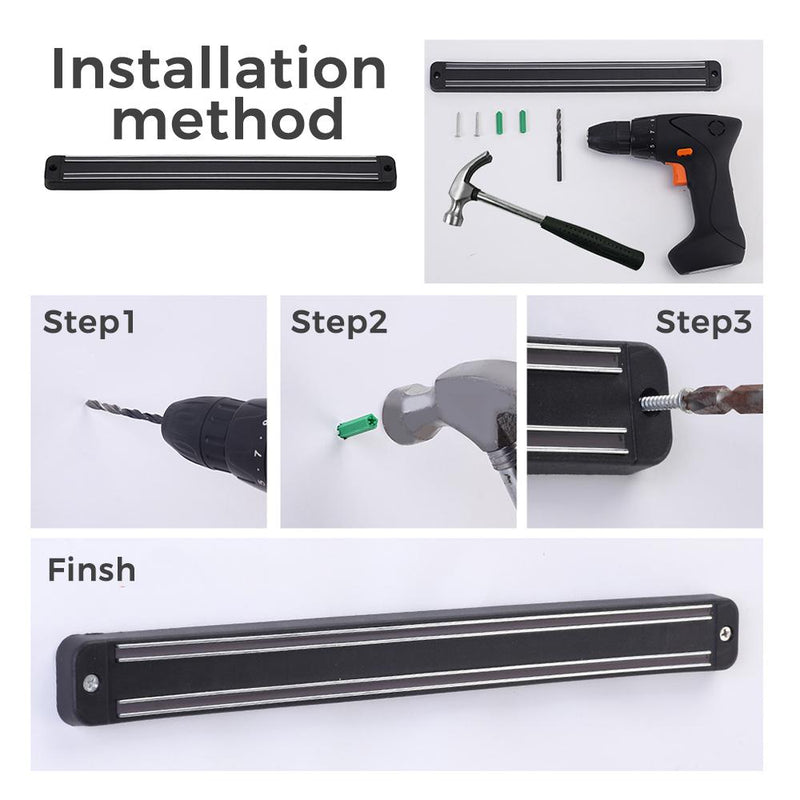 Installation method

Step1

Step2

Step3

Finsh